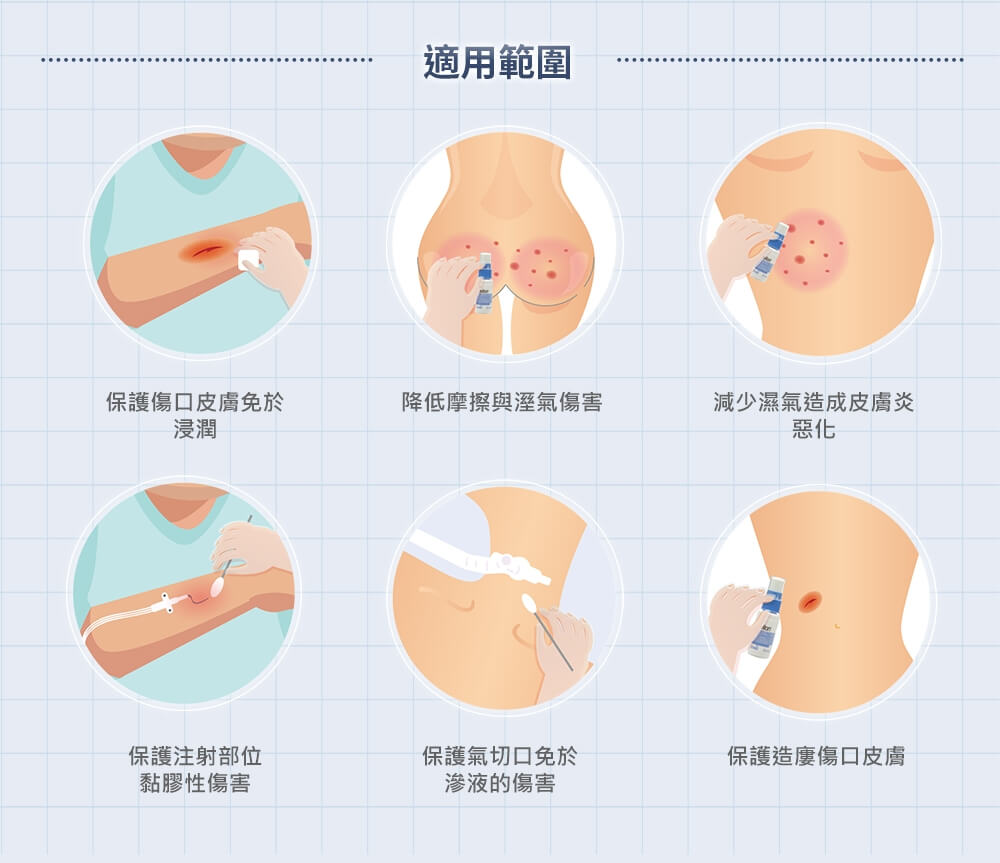 適用範圍

保護傷口皮膚免於浸潤

降低摩擦與溼氣傷害

減少濕氣造成皮膚炎惡化

保護注射部位黏膠性傷害

保護氣切口免於滲液的傷害

保護造廔傷口皮膚