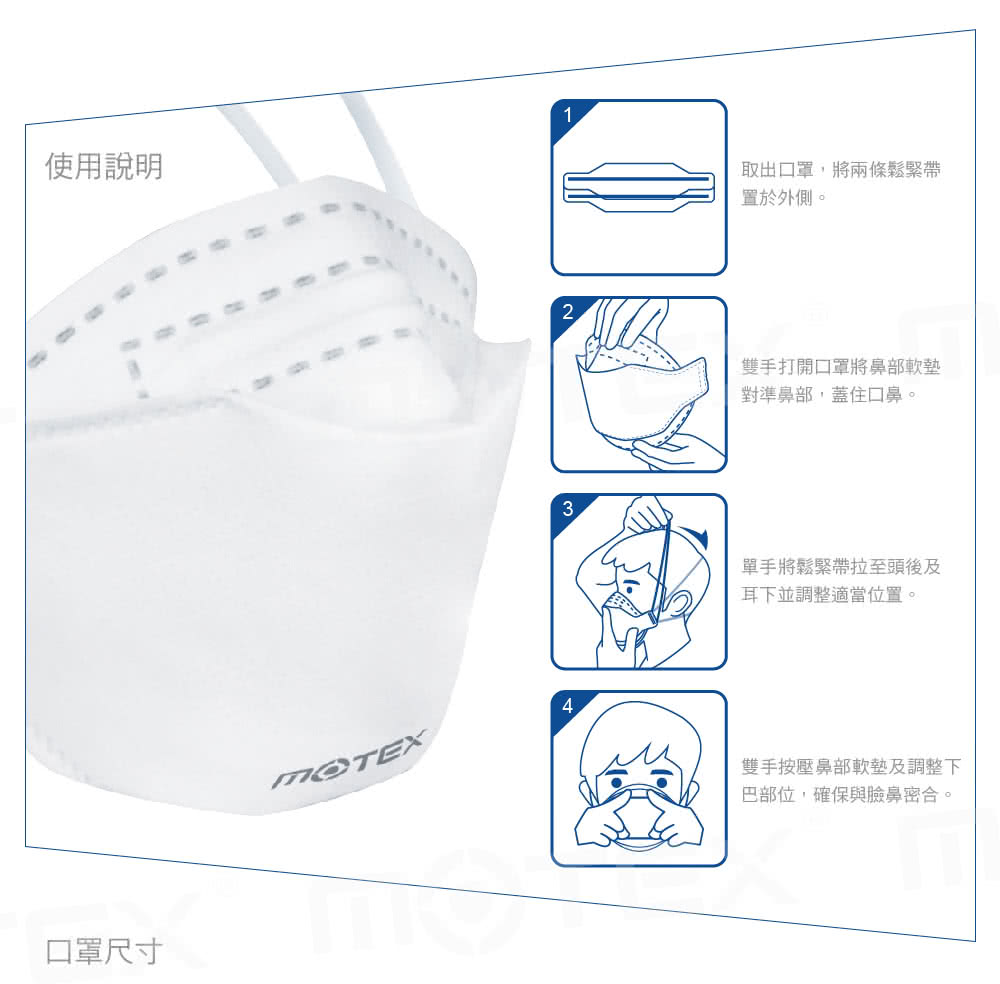 使用說明

MOTEX

1
取出口罩，將兩條鬆緊帶置於外側。

2
雙手打開口罩將鼻部軟墊對準鼻部，蓋住口鼻。

3
單手將鬆緊帶拉至頭後及耳下並調整適當位置。

4
雙手按壓鼻部軟墊及調整下巴部位，確保與臉鼻密合。

口罩尺寸